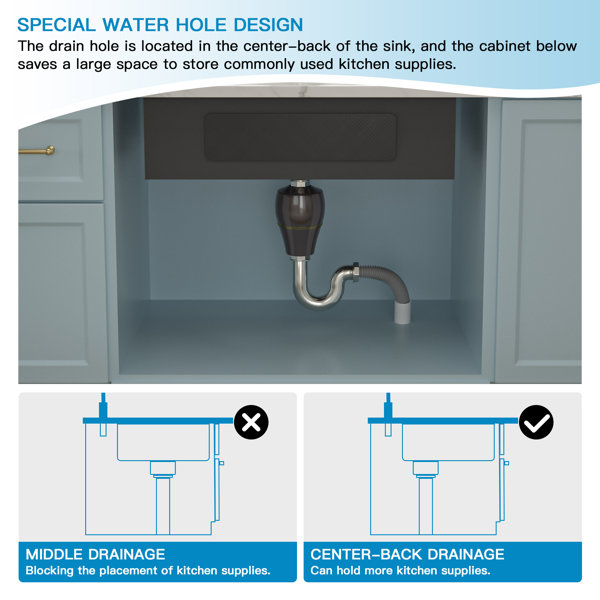 SPECIAL WATER HOLE DESIGN
The drain hole is located in the center-back of the sink, and the cabinet below saves a large space to store commonly used kitchen supplies.

MIDDLE DRAINAGE
Blocking the placement of kitchen supplies.

CENTER-BACK DRAINAGE
Can hold more kitchen supplies.