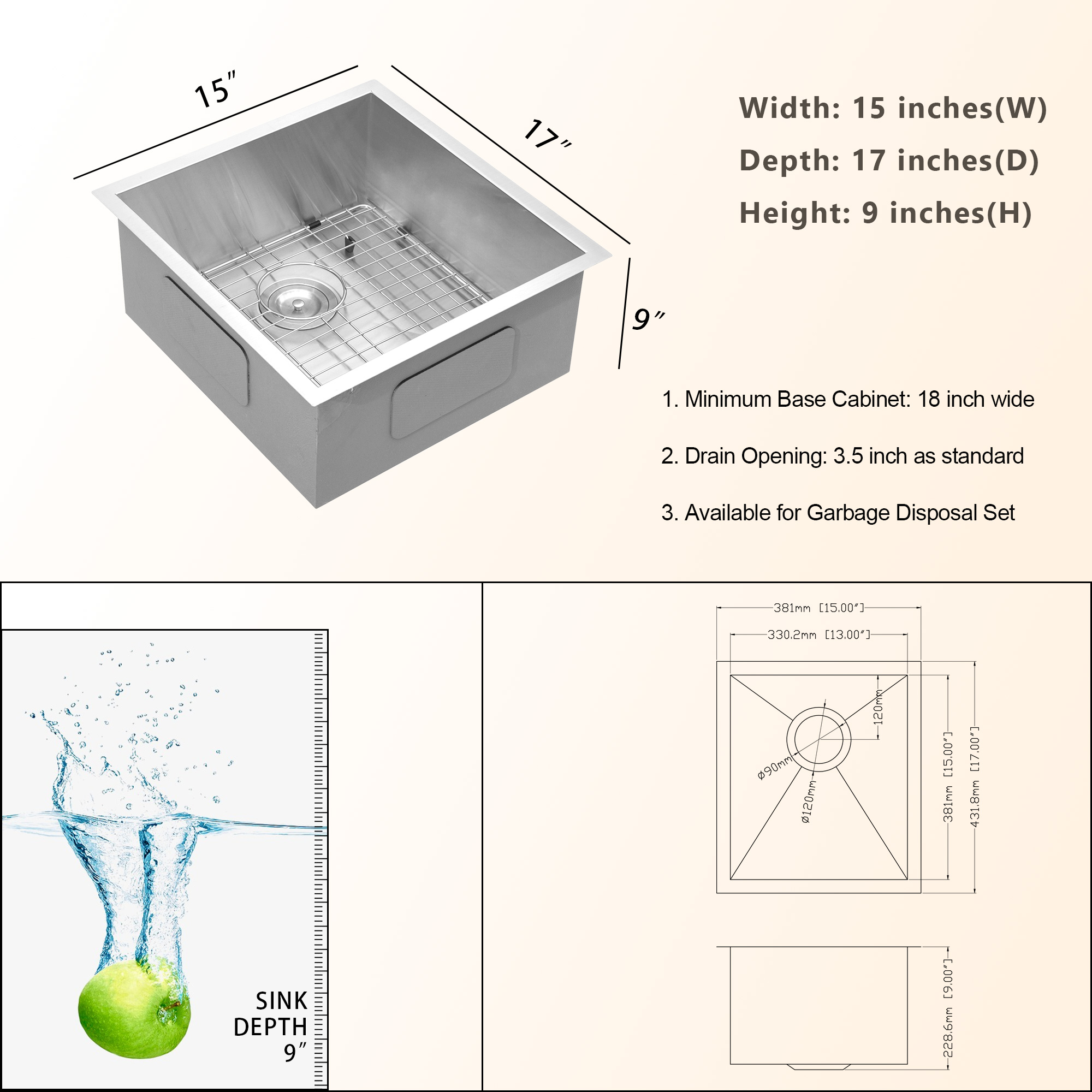 15″

17″

9″

Width: 15 inches(W)

Depth: 17 inches(D)

Height: 9 inches(H)

1. Minimum Base Cabinet: 18 inch wide

2. Drain Opening: 3.5 inch as standard

3. Available for Garbage Disposal Set

SINK DEPTH 9″

381mm [15.00″]

330.2mm [13.00″]

120mm

ø90mm

ø120mm

381mm [15.00″]

431.8mm [17.00″]

228.6mm [9.00″]